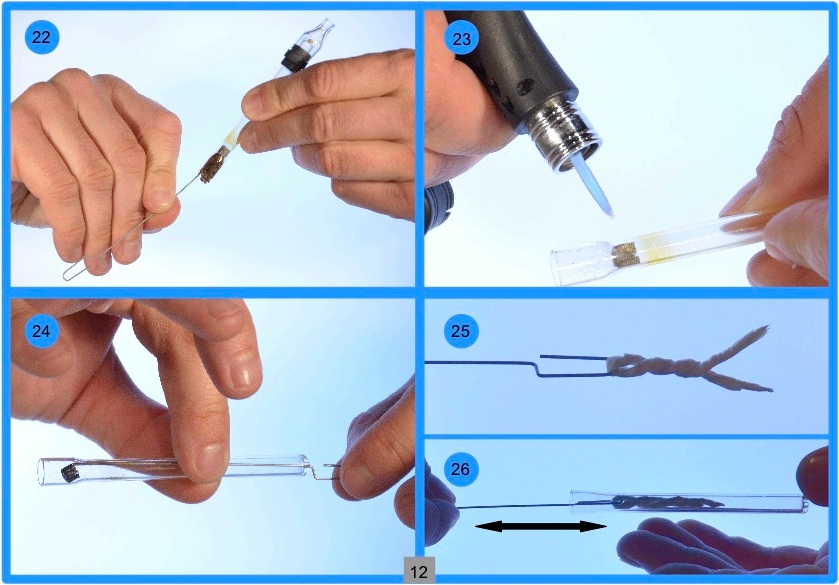 22

23

24

25

26

12